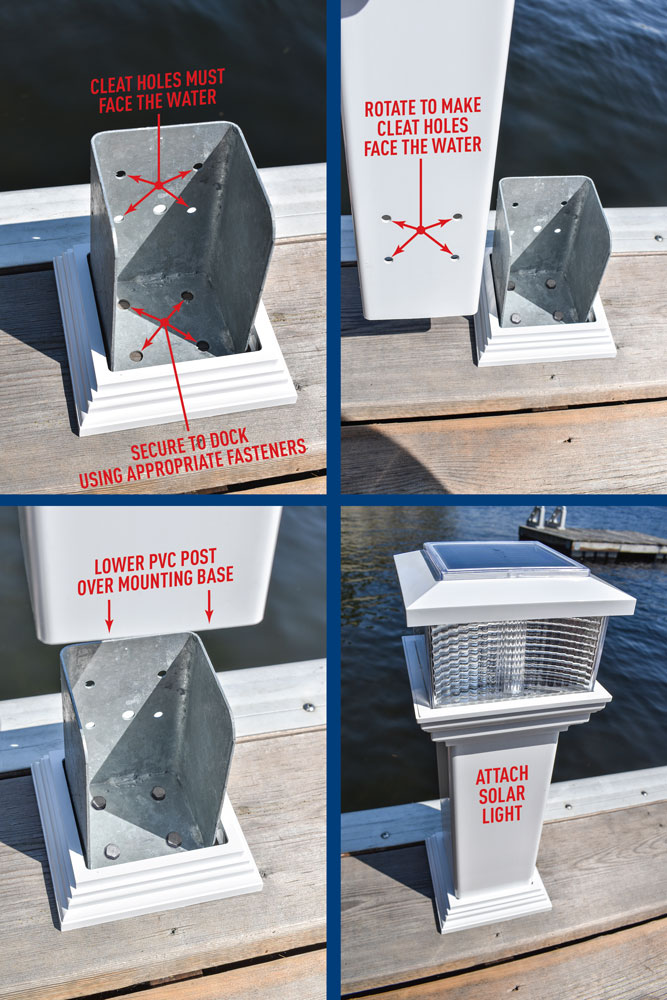 CLEAT HOLES MUST FACE THE WATER

SECURE TO DOCK USING APPROPRIATE FASTENERS

ROTATE TO MAKE CLEAT HOLES FACE THE WATER

LOWER PVC POST OVER MOUNTING BASE

ATTACH SOLAR LIGHT