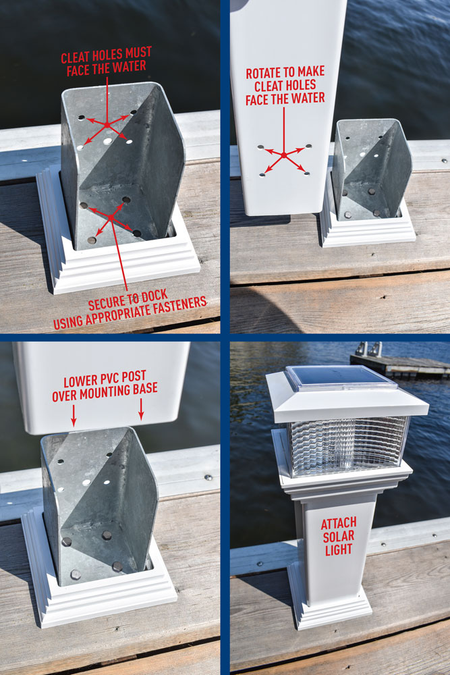 CLEAT HOLES MUST FACE THE WATER

SECURE TO DOCK USING APPROPRIATE FASTENERS

ROTATE TO MAKE CLEAT HOLES FACE THE WATER

LOWER PVC POST OVER MOUNTING BASE

ATTACH SOLAR LIGHT